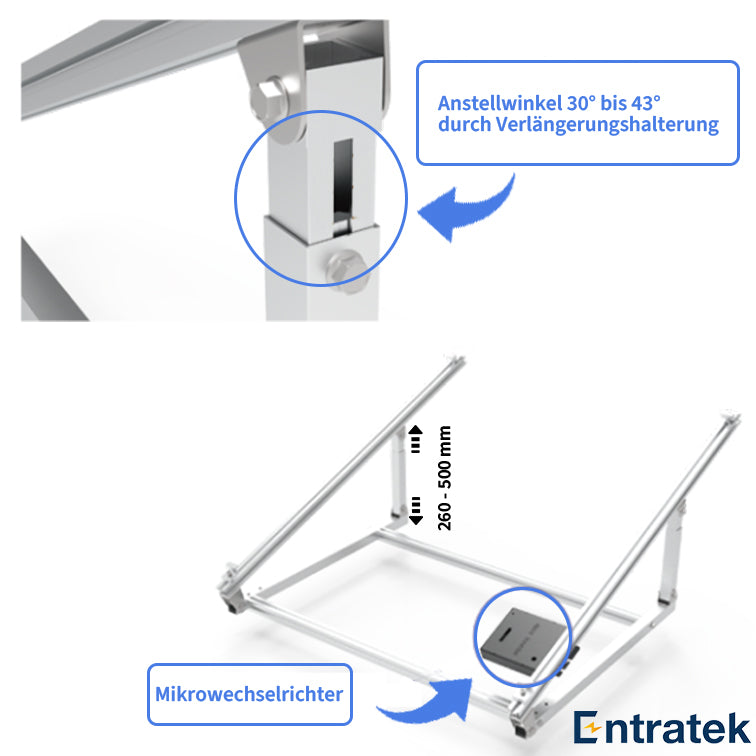 Anstellwinkel 30° bis 43° durch Verlängerungshalterung

260 - 500 mm

Mikrowechselrichter

Entratek