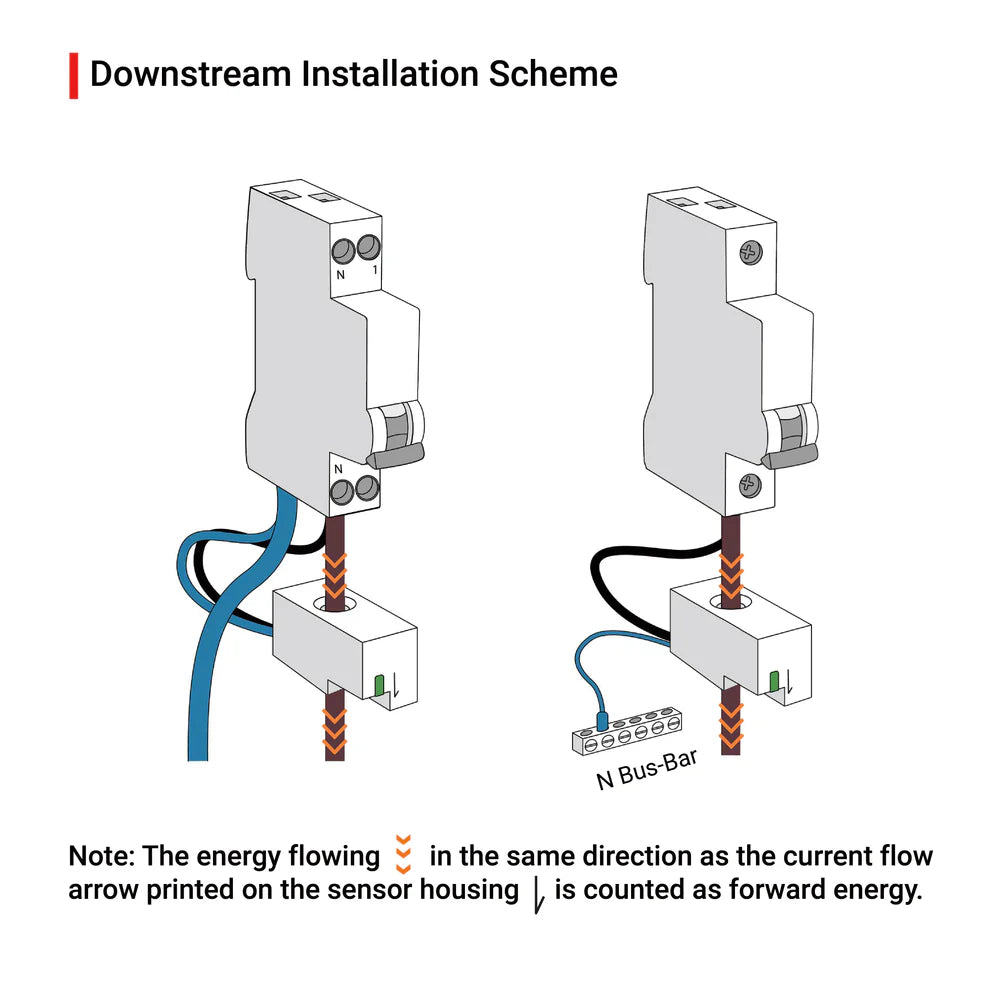 Downstream Installation Scheme

N 1

N

N Bus-Bar

Note: The energy flowing in the same direction as the current flow arrow printed on the sensor housing is counted as forward energy.