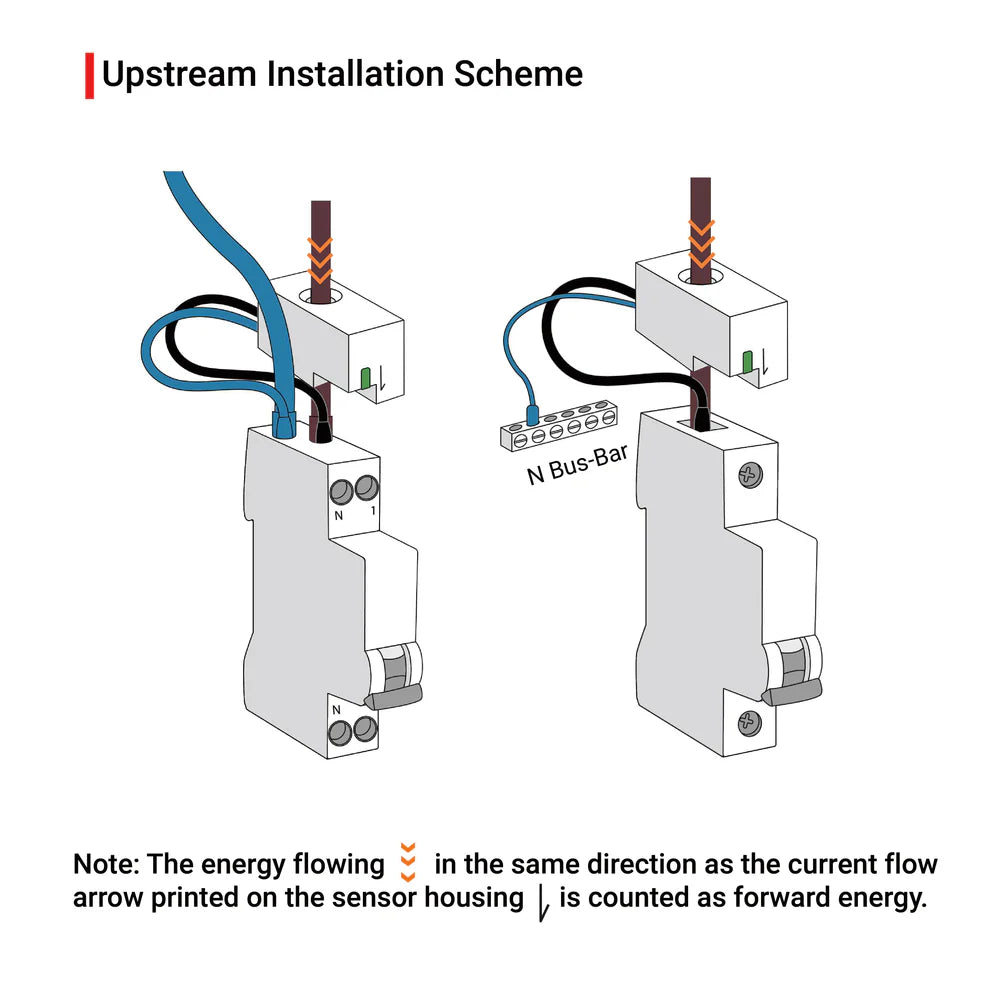 Upstream Installation Scheme

N 1

N

N Bus-Bar

Note: The energy flowing in the same direction as the current flow arrow printed on the sensor housing is counted as forward energy.